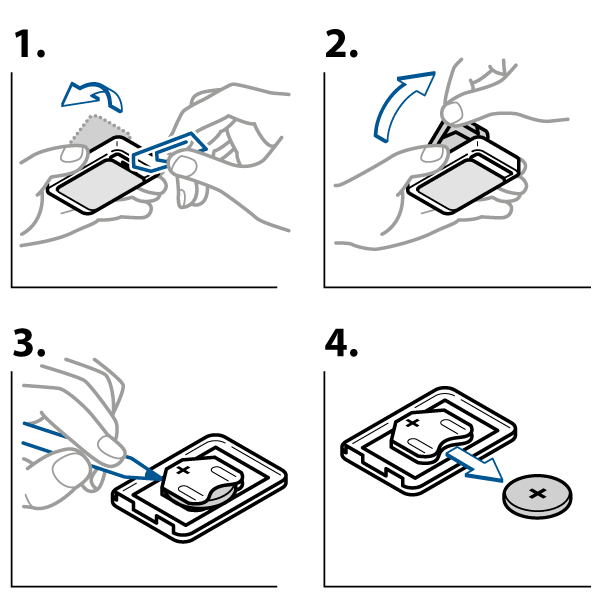 1.

2.

3.

+

4.

+

+